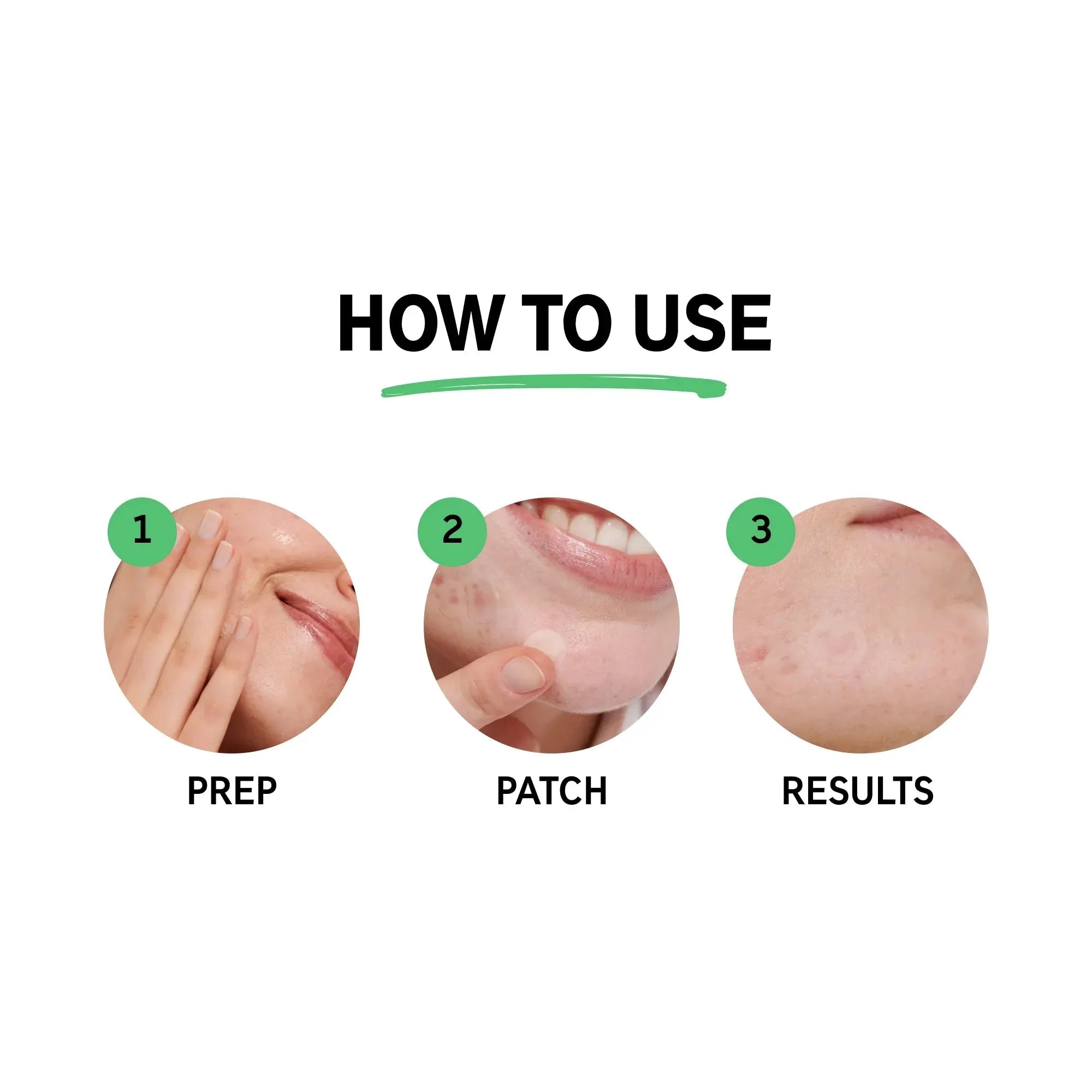 HOW TO USE

1

PREP

2

PATCH

3

RESULTS