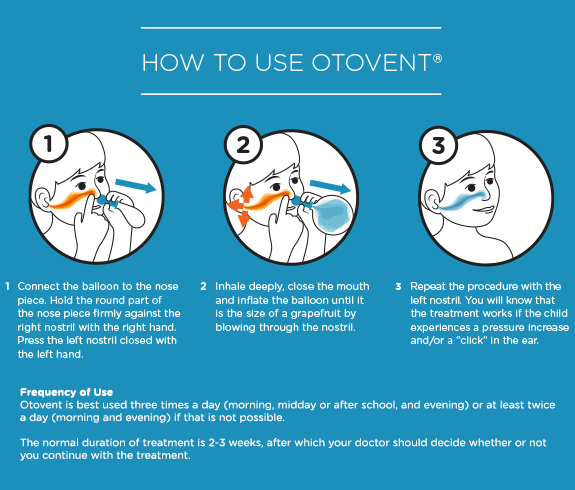 HOW TO USE OTOVENT®

1

2

3

1 Connect the balloon to the nose piece. Hold the round part of the nose piece firmly against the right nostril with the right hand. Press the left nostril closed with the left hand.

2 Inhale deeply, close the mouth and inflate the balloon until it is the size of a grapefruit by blowing through the nostril.

3 Repeat the procedure with the left nostril. You will know that the treatment works if the child experiences a pressure increase and/or a "click" in the ear.

Frequency of Use
Otovent is best used three times a day (morning, midday or after school, and evening) or at least twice a day (morning and evening) if that is not possible.

The normal duration of treatment is 2-3 weeks, after which your doctor should decide whether or not you continue with the treatment.